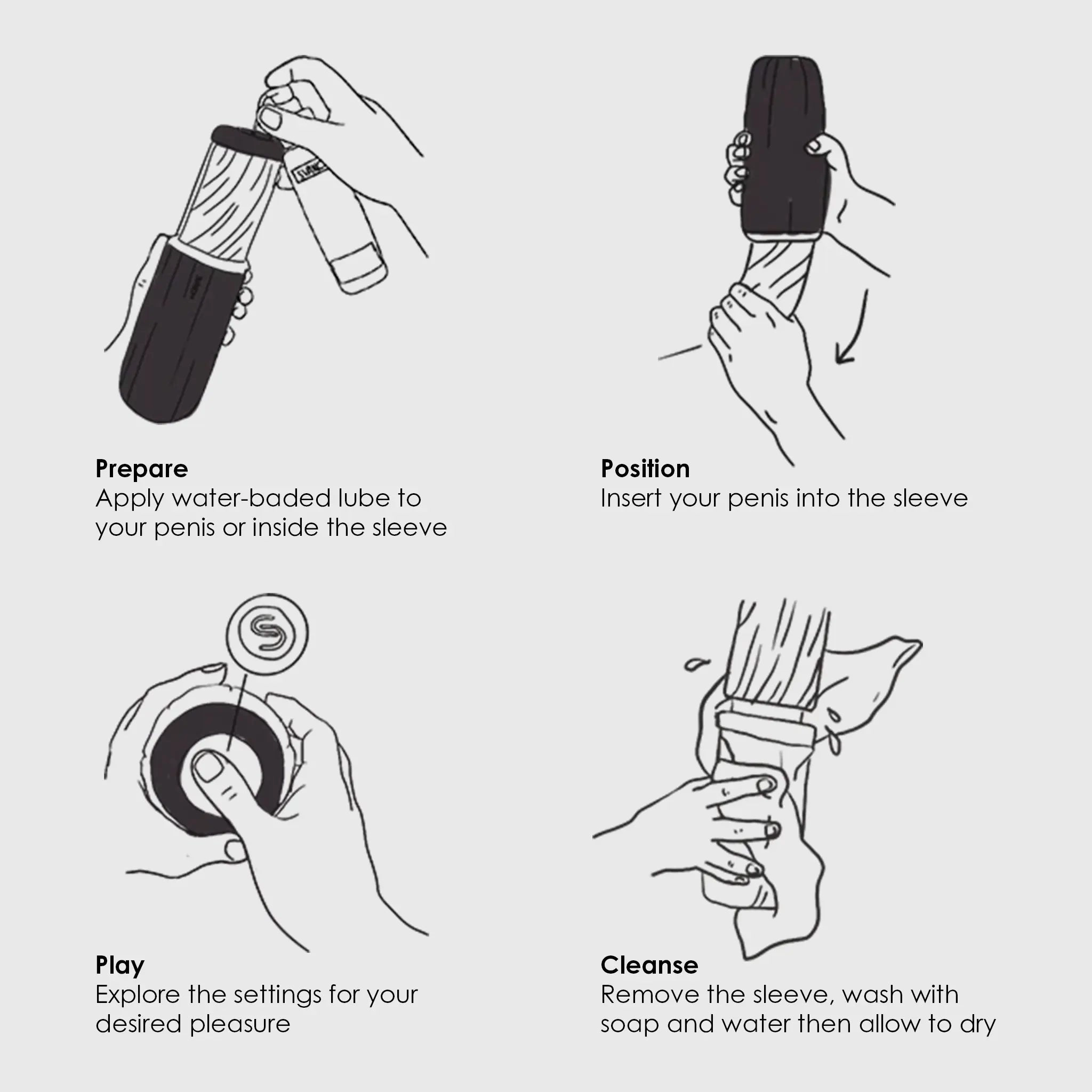 Prepare
Apply water-baded lube to your penis or inside the sleeve

Position
Insert your penis into the sleeve

Play
Explore the settings for your desired pleasure

Cleanse
Remove the sleeve, wash with soap and water then allow to dry